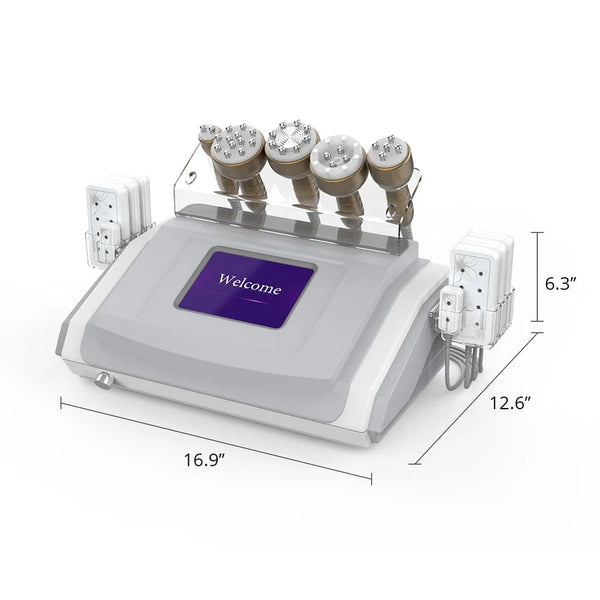 Welcome

6.3″

12.6″

16.9″