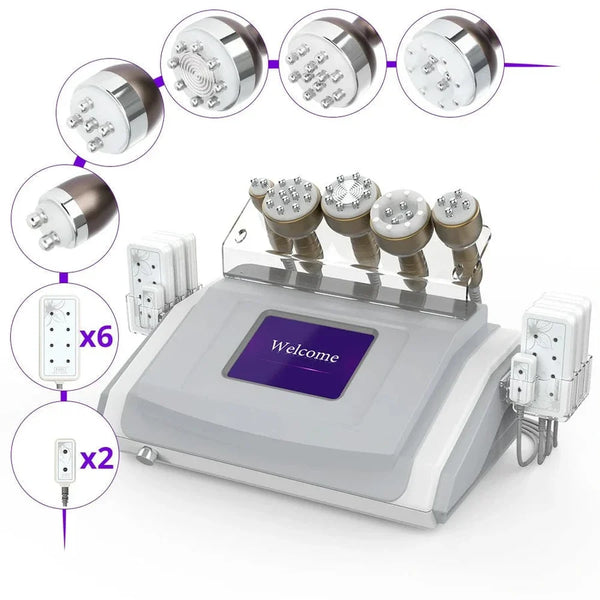 x6

x2

Welcome