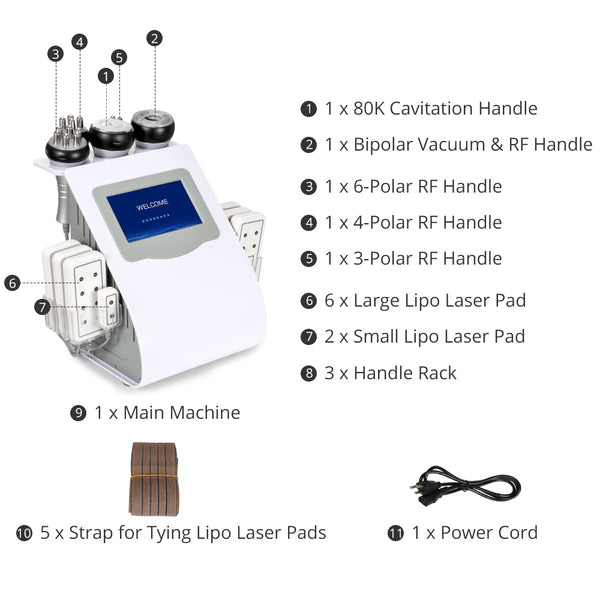 3 4 1 5 2

WELCOME

6

7

❶ 1 x 80K Cavitation Handle

❷ 1 x Bipolar Vacuum & RF Handle

❸ 1 x 6-Polar RF Handle

❹ 1 x 4-Polar RF Handle

❺ 1 x 3-Polar RF Handle

❻ 6 x Large Lipo Laser Pad

❼ 2 x Small Lipo Laser Pad

❽ 3 x Handle Rack

❾ 1 x Main Machine

❿ 5 x Strap for Tying Lipo Laser Pads

⓫ 1 x Power Cord