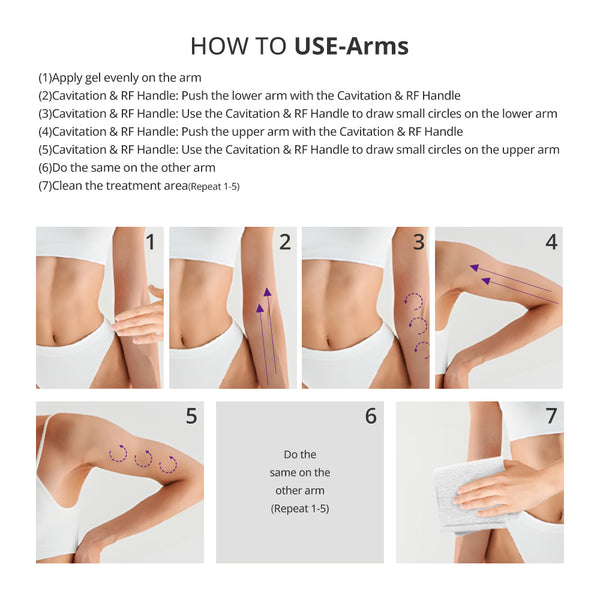 HOW TO USE-Arms

(1)Apply gel evenly on the arm
(2)Cavitation & RF Handle: Push the lower arm with the Cavitation & RF Handle
(3)Cavitation & RF Handle: Use the Cavitation & RF Handle to draw small circles on the lower arm
(4)Cavitation & RF Handle: Push the upper arm with the Cavitation & RF Handle
(5)Cavitation & RF Handle: Use the Cavitation & RF Handle to draw small circles on the upper arm
(6)Do the same on the other arm
(7)Clean the treatment area(Repeat 1-5)

1

2

3

4

5

6

Do the same on the other arm (Repeat 1-5)

7