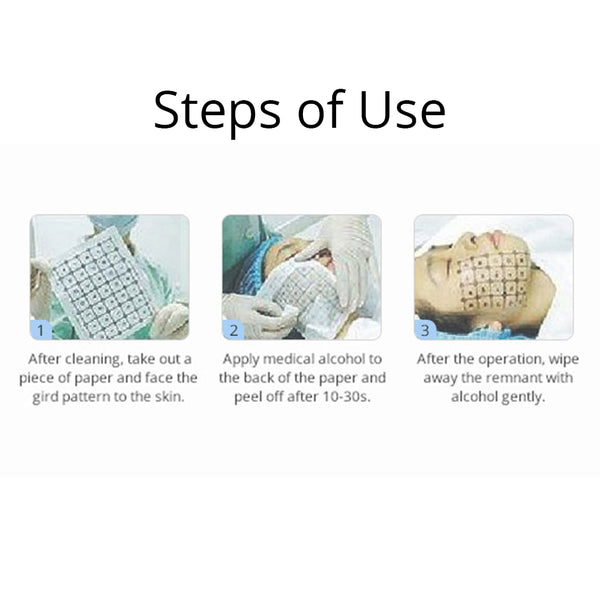 Steps of Use

1

After cleaning, take out a piece of paper and face the gird pattern to the skin.

2

Apply medical alcohol to the back of the paper and peel off after 10-30s.

3

After the operation, wipe away the remnant with alcohol gently.