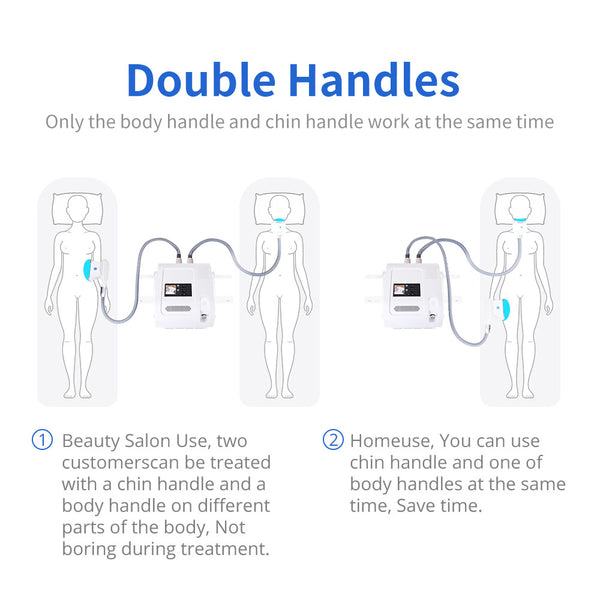 Double Handles

Only the body handle and chin handle work at the same time

① Beauty Salon Use, two customerscan be treated with a chin handle and a body handle on different parts of the body, Not boring during treatment.

② Homeuse, You can use chin handle and one of body handles at the same time, Save time.