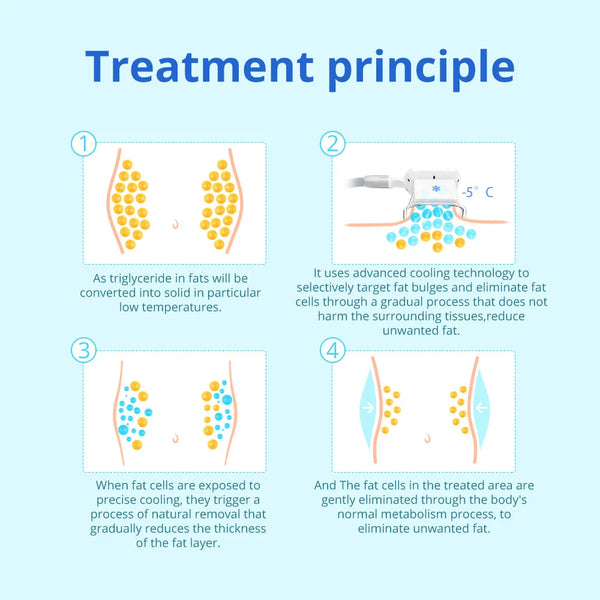 Treatment principle

1

As triglyceride in fats will be converted into solid in particular low temperatures.

2

-5° C

It uses advanced cooling technology to selectively target fat bulges and eliminate fat cells through a gradual process that does not harm the surrounding tissues,reduce unwanted fat.

3

When fat cells are exposed to precise cooling, they trigger a process of natural removal that gradually reduces the thickness of the fat layer.

4

And The fat cells in the treated area are gently eliminated through the body's normal metabolism process, to eliminate unwanted fat.