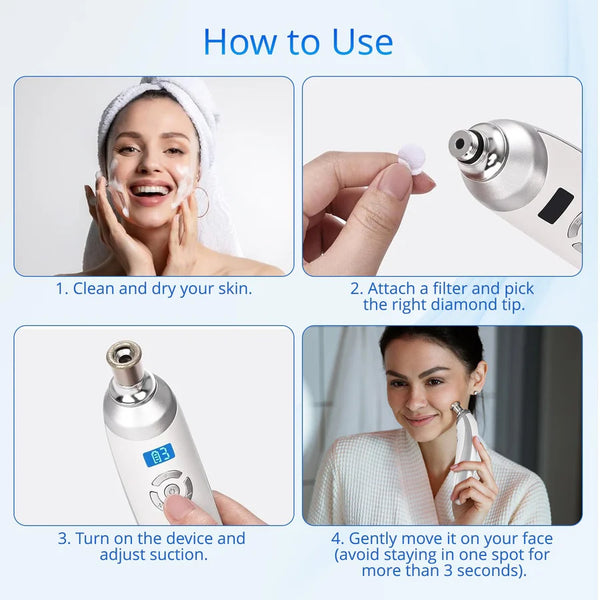 How to Use

1. Clean and dry your skin.

2. Attach a filter and pick the right diamond tip.

3

3. Turn on the device and adjust suction.

4. Gently move it on your face (avoid staying in one spot for more than 3 seconds).