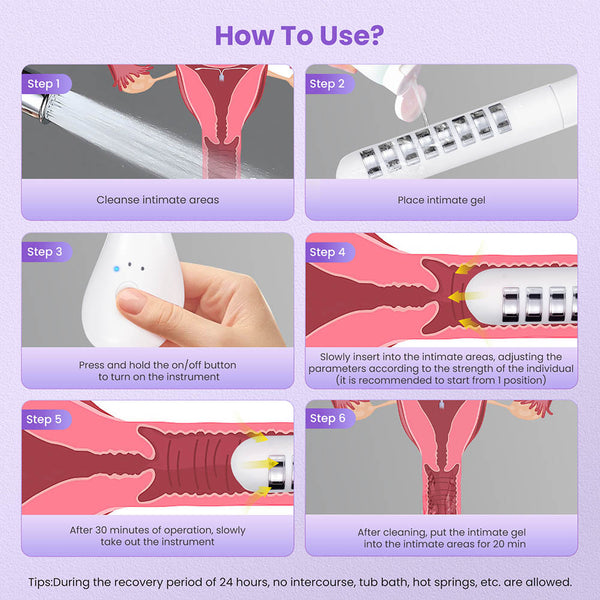 How To Use?

Step 1

Cleanse intimate areas

Step 2

Place intimate gel

Step 3

Press and hold the on/off button to turn on the instrument

Step 4

Slowly insert into the intimate areas, adjusting the parameters according to the strength of the individual (it is recommended to start from 1 position)

Step 5

After 30 minutes of operation, slowly take out the instrument

Step 6

After cleaning, put the intimate gel into the intimate areas for 20 min

Tips:During the recovery period of 24 hours, no intercourse, tub bath, hot springs, etc. are allowed.