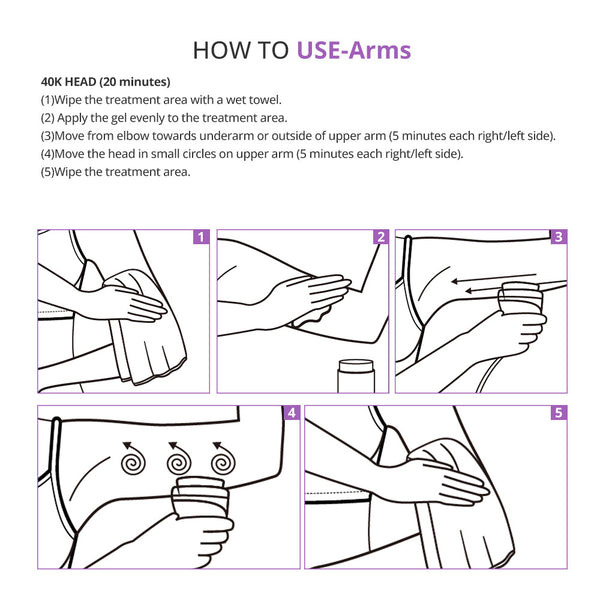 HOW TO USE-Arms

40K HEAD (20 minutes)
(1)Wipe the treatment area with a wet towel.
(2) Apply the gel evenly to the treatment area.
(3)Move from elbow towards underarm or outside of upper arm (5 minutes each right/left side).
(4)Move the head in small circles on upper arm (5 minutes each right/left side).
(5)Wipe the treatment area.

1

2

3

4

5