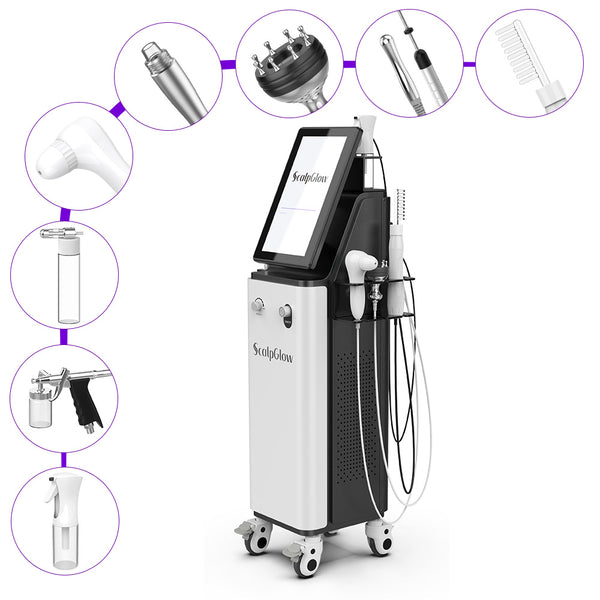 ScalpGlow

ScalpGlow