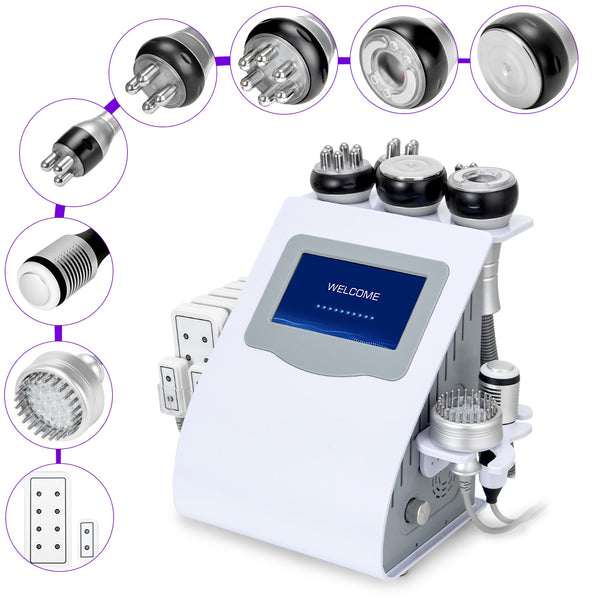 WELCOME