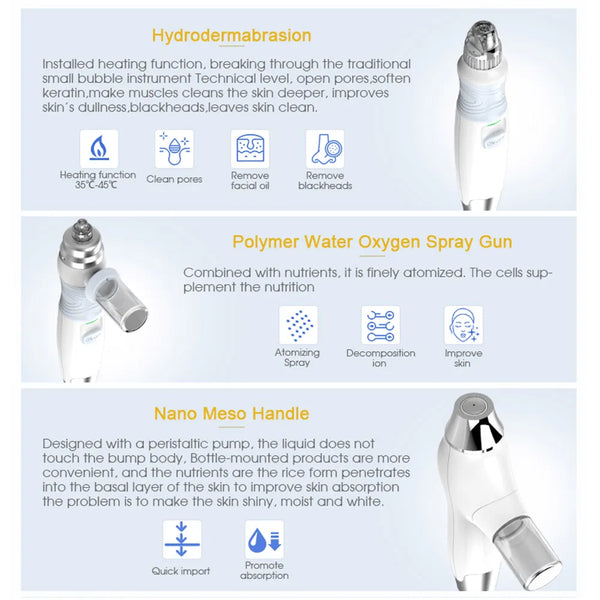 Hydrodermabrasion

Installed heating function, breaking through the traditional small bubble instrument Technical level, open pores,soften keratin,make muscles cleans the skin deeper, improves skin´s dullness,blackheads,leaves skin clean.

Heating function 35℃-45℃

Clean pores

Remove facial oil

Remove blackheads

Polymer Water Oxygen Spray Gun

Combined with nutrients, it is finely atomized. The cells supplement the nutrition

Atomizing Spray

Decomposition ion

Improve skin

Nano Meso Handle

Designed with a peristaltic pump, the liquid does not touch the bump body, Bottle-mounted products are more convenient, and the nutrients are the rice form penetrates into the basal layer of the skin to improve skin absorption the problem is to make the skin shiny, moist and white.

Quick import

Promote absorption