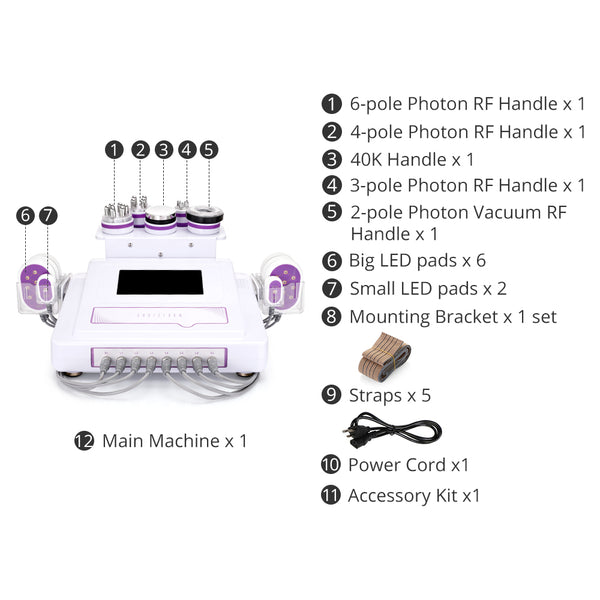 1 2 3 4 5
6 7

12 Main Machine x 1

1 6-pole Photon RF Handle x 1
2 4-pole Photon RF Handle x 1
3 40K Handle x 1
4 3-pole Photon RF Handle x 1
5 2-pole Photon Vacuum RF Handle x 1
6 Big LED pads x 6
7 Small LED pads x 2
8 Mounting Bracket x 1 set
9 Straps x 5
10 Power Cord x1
11 Accessory Kit x1