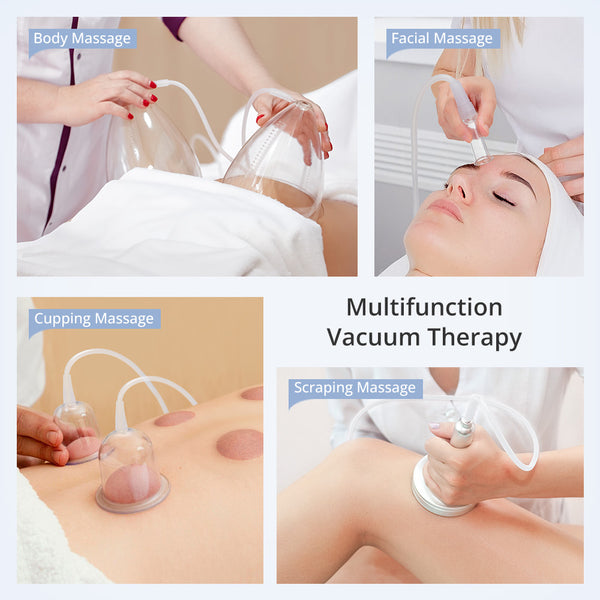 Body Massage

Facial Massage

Cupping Massage

Multifunction Vacuum Therapy

Scraping Massage