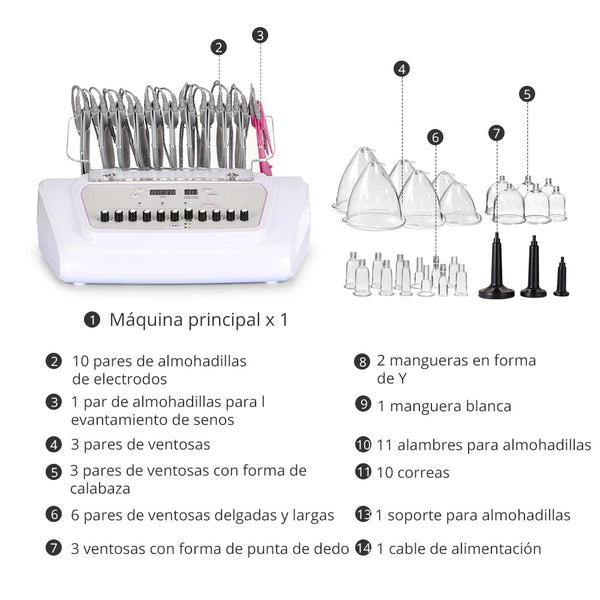 2 3

4

5

6 7

1 Máquina principal x 1

2 10 pares de almohadillas de electrodos

3 1 par de almohadillas para l evantamiento de senos

4 3 pares de ventosas

5 3 pares de ventosas con forma de calabaza

6 6 pares de ventosas delgadas y largas

7 3 ventosas con forma de punta de dedo

8 2 mangueras en forma de Y

9 1 manguera blanca

10 11 alambres para almohadillas

11 10 correas

13 1 soporte para almohadillas

14 1 cable de alimentación