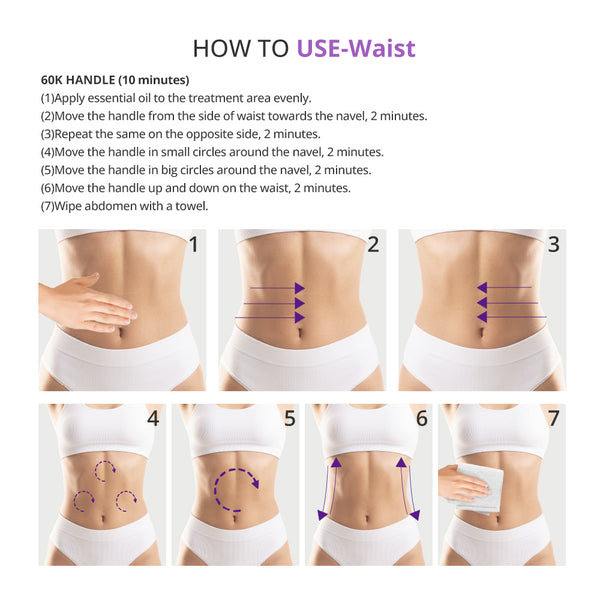 HOW TO USE-Waist

60K HANDLE (10 minutes)
(1)Apply essential oil to the treatment area evenly.
(2)Move the handle from the side of waist towards the navel, 2 minutes.
(3)Repeat the same on the opposite side, 2 minutes.
(4)Move the handle in small circles around the navel, 2 minutes.
(5)Move the handle in big circles around the navel, 2 minutes.
(6)Move the handle up and down on the waist, 2 minutes.
(7)Wipe abdomen with a towel.

1

2

3

4

5

6

7