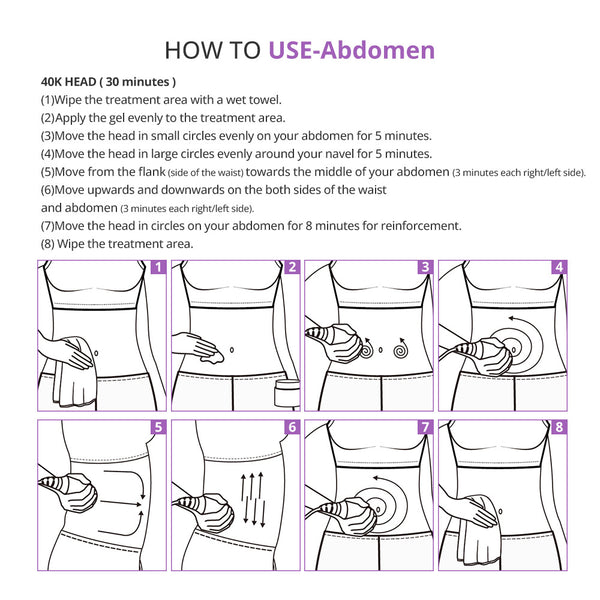 HOW TO USE-Abdomen

40K HEAD ( 30 minutes )
(1)Wipe the treatment area with a wet towel.
(2)Apply the gel evenly to the treatment area.
(3)Move the head in small circles evenly on your abdomen for 5 minutes.
(4)Move the head in large circles evenly around your navel for 5 minutes.
(5)Move from the flank (side of the waist) towards the middle of your abdomen (3 minutes each right/left side).
(6)Move upwards and downwards on the both sides of the waist and abdomen (3 minutes each right/left side).
(7)Move the head in circles on your abdomen for 8 minutes for reinforcement.
(8) Wipe the treatment area.

1

2

3

4

5

6

7

8