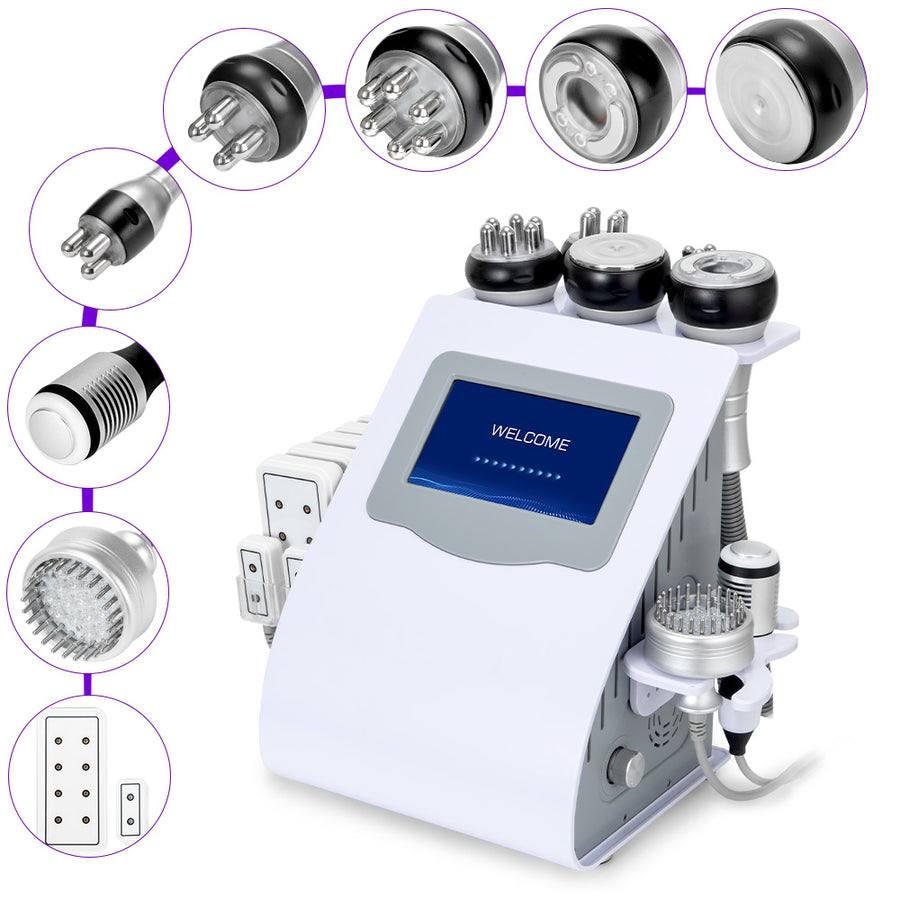 WELCOME