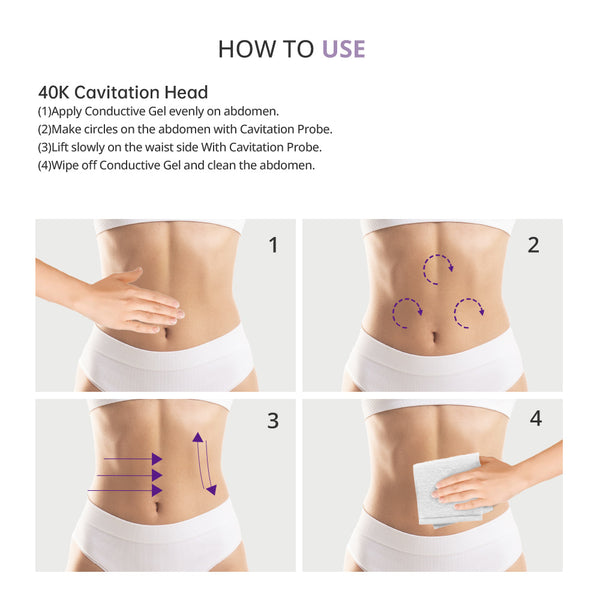 HOW TO USE

40K Cavitation Head
(1)Apply Conductive Gel evenly on abdomen.
(2)Make circles on the abdomen with Cavitation Probe.
(3)Lift slowly on the waist side With Cavitation Probe.
(4)Wipe off Conductive Gel and clean the abdomen.

1

2

3

4